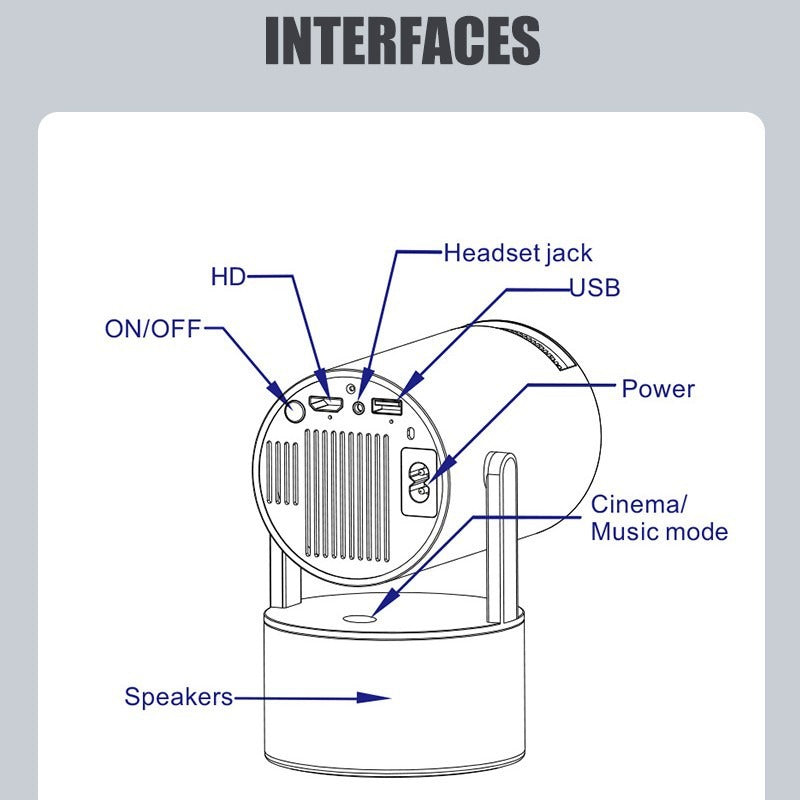 INTERFACES

Headset jack
HD
USB
ON/OFF
Power
Cinema/
Music mode
Speakers